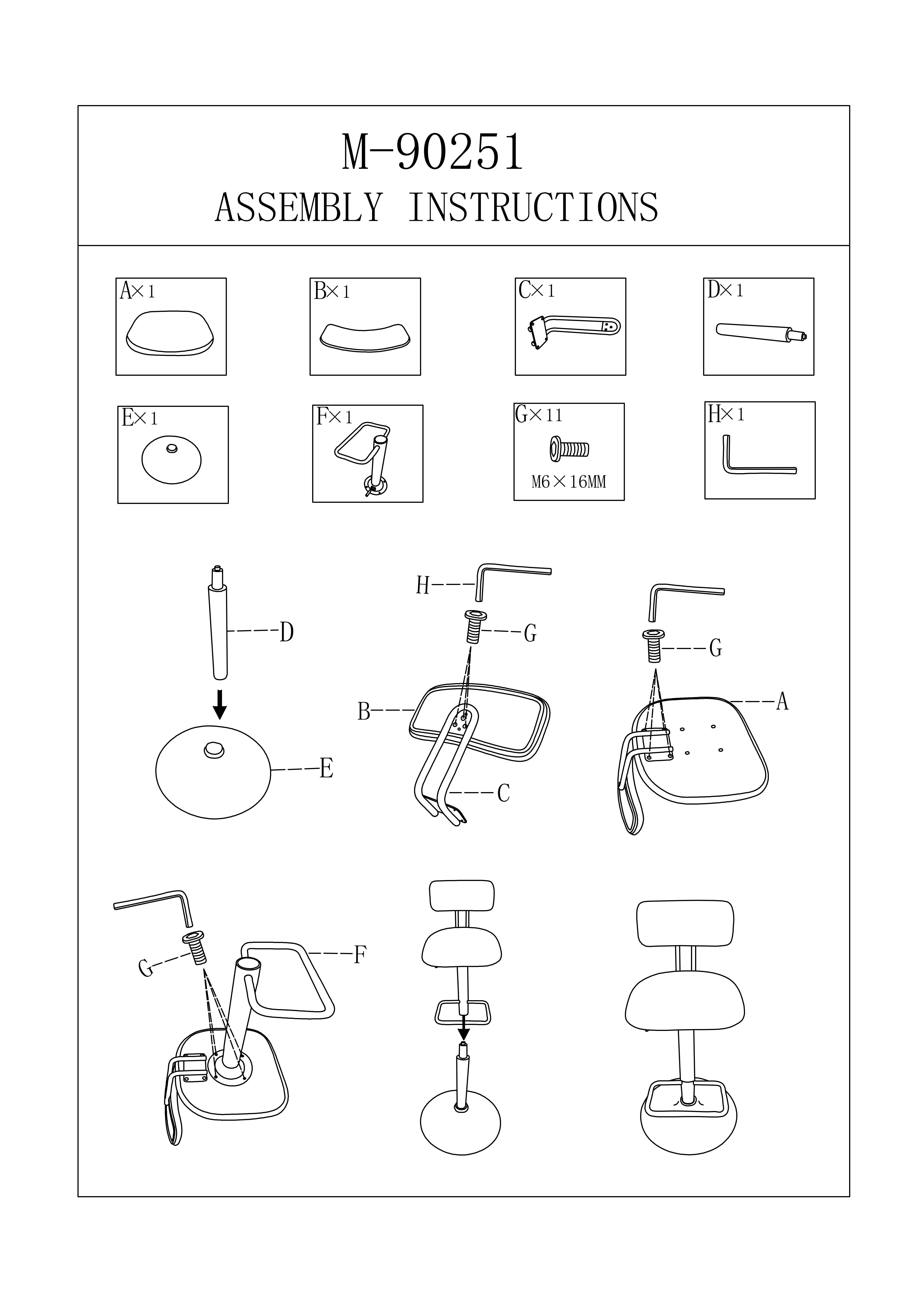 M-90251
ASSEMBLY INSTRUCTIONS

A×1

B×1

C×1

D×1

E×1

F×1

G×11
M6×16MM

H×1

D

E

H

G

B

C

G

A

G

F