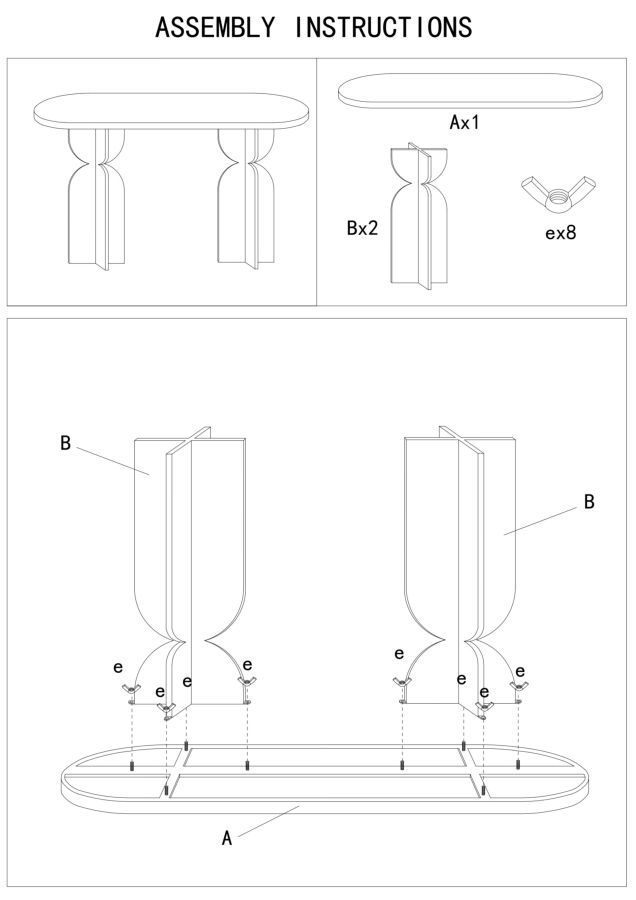 ASSEMBLY INSTRUCTIONS

Ax1

Bx2

ex8

B

B

e

e

e

e

e

e

e

e

A