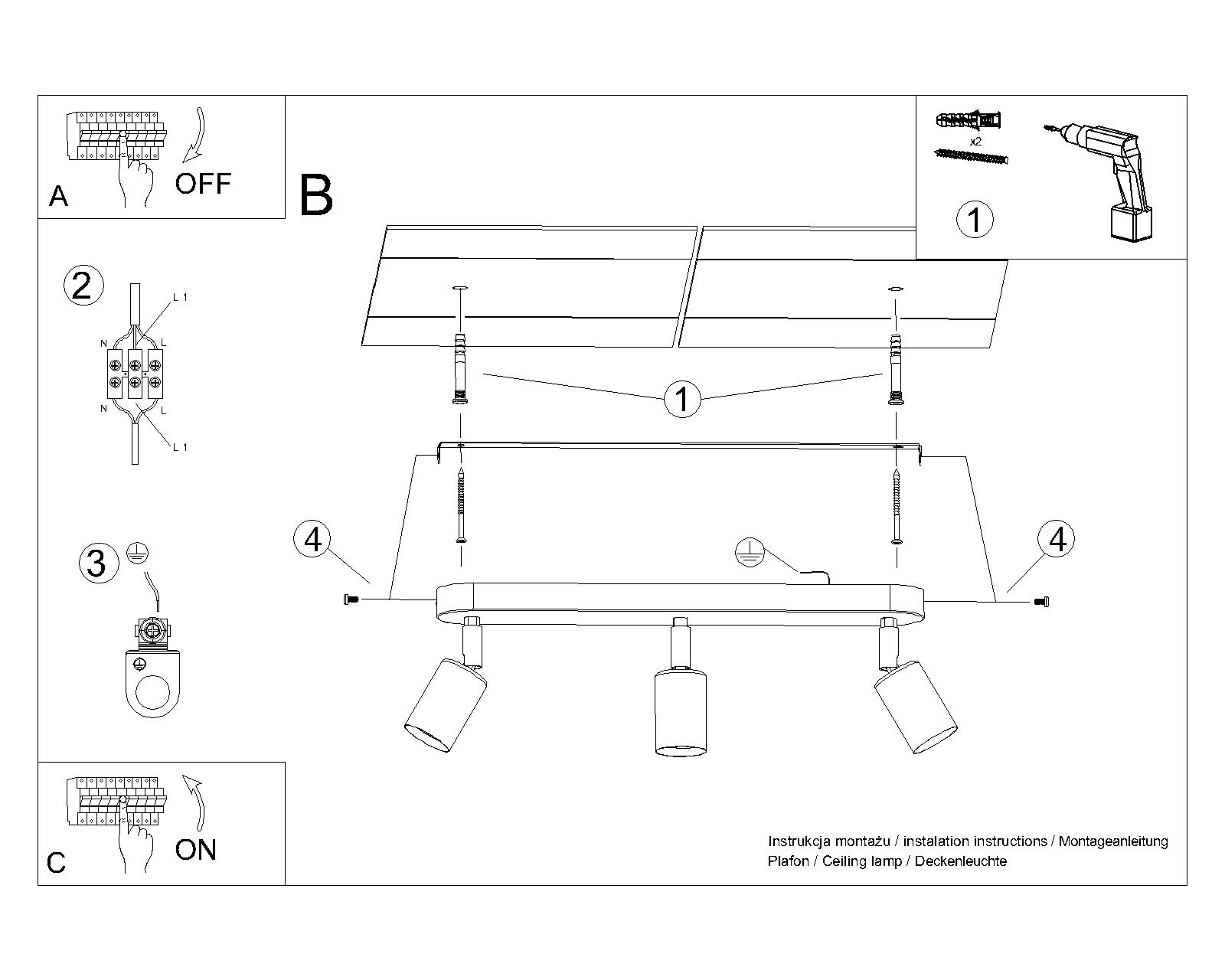 A
OFF

B

x2
1

2
L 1
N
L
N
L
L 1

1

3

4

4

C
ON

Instrukcja montażu / instalation instructions / Montageanleitung
Plafon / Ceiling lamp / Deckenleuchte